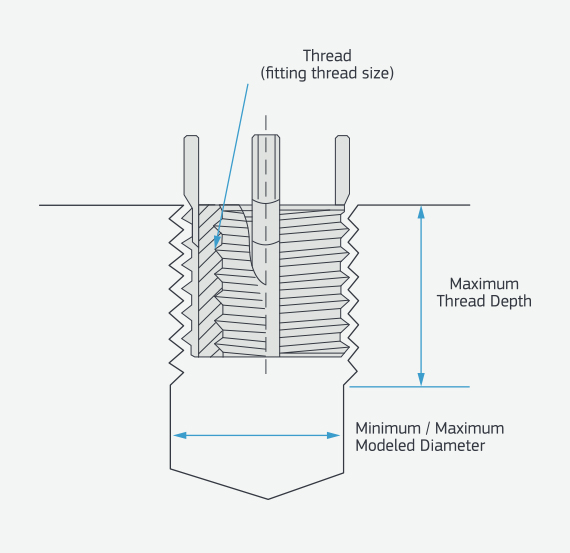 Thread
(fitting thread size)

Maximum
Thread Depth

Minimum / Maximum
Modeled Diameter